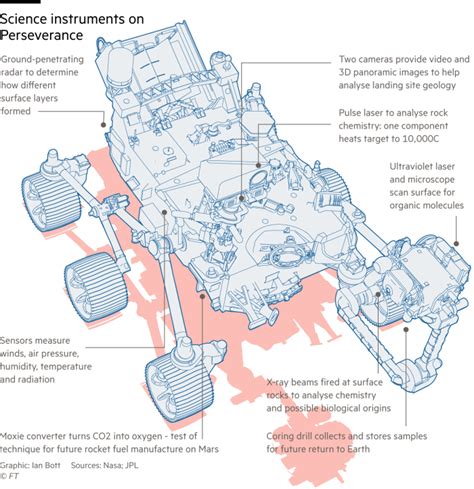 Science instruments on Perseverance

Ground-penetrating radar to determine how different surface layers formed

Two cameras provide video and 3D panoramic images to help analyse landing site geology

Pulse laser to analyse rock chemistry: one component heats target to 10,000C

Ultraviolet laser and microscope scan surface for organic molecules

Sensors measure winds, air pressure, humidity, temperature and radiation

X-ray beams fired at surface rocks to analyse chemistry and possible biological origins

Moxie converter turns CO2 into oxygen - test of technique for future rocket fuel manufacture on Mars

Coring drill collects and stores samples for future return to Earth

Graphic: Ian Bott Sources: Nasa; JPL
© FT