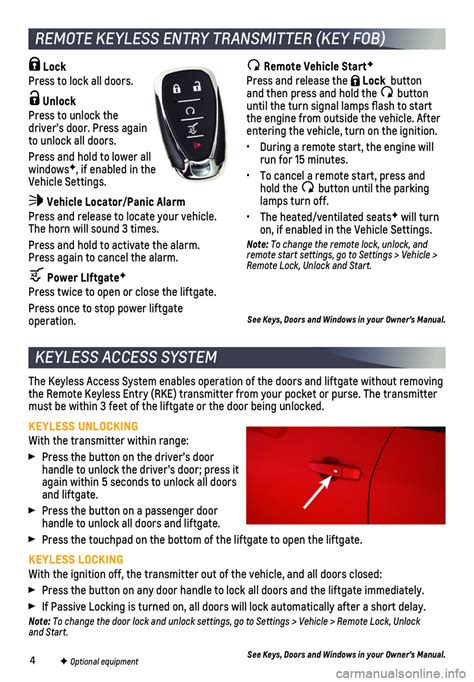 REMOTE KEYLESS ENTRY TRANSMITTER (KEY FOB)

Lock
Press to lock all doors.

Unlock
Press to unlock the driver's door. Press again to unlock all doors.

Press and hold to lower all windows✦, if enabled in the Vehicle Settings.

Vehicle Locator/Panic Alarm
Press and release to locate your vehicle. The horn will sound 3 times.

Press and hold to activate the alarm. Press again to cancel the alarm.

Power LIftgate✦
Press twice to open or close the liftgate.

Press once to stop power liftgate operation.

Remote Vehicle Start✦
Press and release the Lock button and then press and hold the button until the turn signal lamps flash to start the engine from outside the vehicle. After entering the vehicle, turn on the ignition.

• During a remote start, the engine will run for 15 minutes.

• To cancel a remote start, press and hold the button until the parking lamps turn off.

• The heated/ventilated seats✦ will turn on, if enabled in the Vehicle Settings.

Note: To change the remote lock, unlock, and remote start settings, go to Settings > Vehicle > Remote Lock, Unlock and Start.

See Keys, Doors and Windows in your Owner's Manual.

KEYLESS ACCESS SYSTEM

The Keyless Access System enables operation of the doors and liftgate without removing the Remote Keyless Entry (RKE) transmitter from your pocket or purse. The transmitter must be within 3 feet of the liftgate or the door being unlocked.

KEYLESS UNLOCKING
With the transmitter within range:

▶ Press the button on the driver's door handle to unlock the driver's door; press it again within 5 seconds to unlock all doors and liftgate.

▶ Press the button on a passenger door handle to unlock all doors and liftgate.

▶ Press the touchpad on the bottom of the liftgate to open the liftgate.

KEYLESS LOCKING
With the ignition off, the transmitter out of the vehicle, and all doors closed:

▶ Press the button on any door handle to lock all doors and the liftgate immediately.

▶ If Passive Locking is turned on, all doors will lock automatically after a short delay.

Note: To change the door lock and unlock settings, go to Settings > Vehicle > Remote Lock, Unlock and Start.

See Keys, Doors and Windows in your Owner's Manual.

4 ✦ Optional equipment

carmanualsonline.info