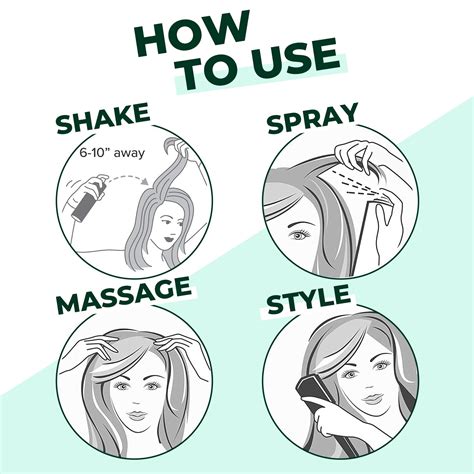 HOW TO USE

SHAKE

6-10" away

SPRAY

MASSAGE

STYLE