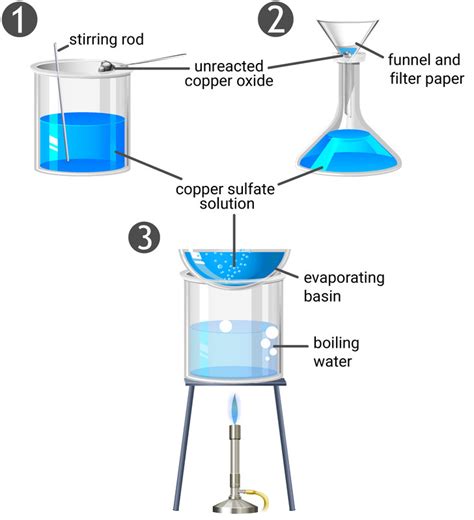 1

stirring rod

unreacted copper oxide

2

funnel and filter paper

copper sulfate solution

3

evaporating basin

boiling water