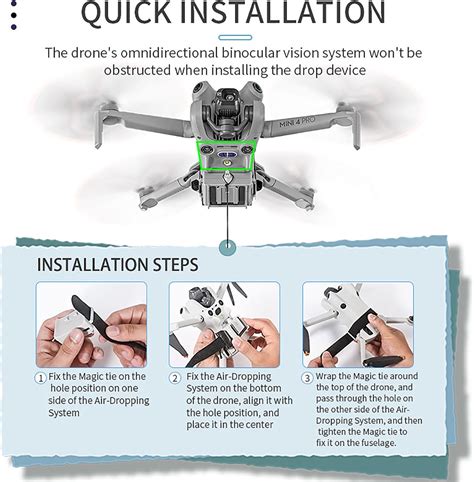 QUICK INSTALLATION

The drone's omnidirectional binocular vision system won't be obstructed when installing the drop device

MINI 4 PRO

INSTALLATION STEPS

1 Fix the Magic tie on the hole position on one side of the Air-Dropping System

2 Fix the Air-Dropping System on the bottom of the drone, align it with the hole position, and place it in the center

3 Wrap the Magic tie around the top of the drone, and pass through the hole on the other side of the Air-Dropping System, and then tighten the Magic tie to fix it on the fuselage.