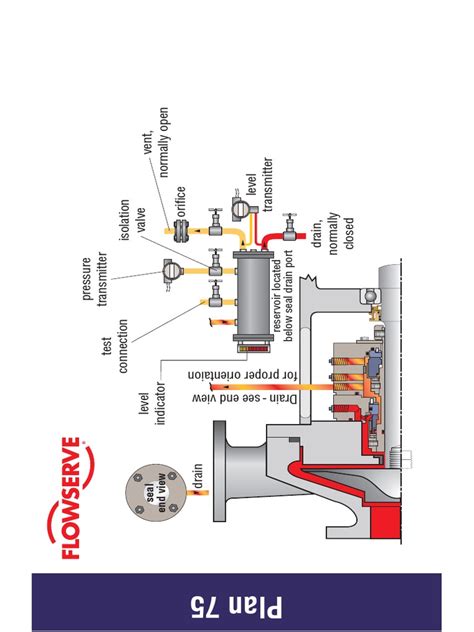 Plan 75

FLOWSERVE

seal end view

drain

level indicator

test connection

pressure transmitter

isolation valve

orifice

vent, normally open

level transmitter

drain, normally closed

reservoir located below seal drain port

Drain - see end view for proper orientation