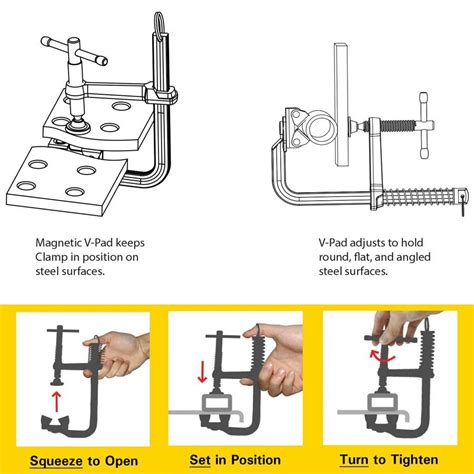 Magnetic V-Pad keeps Clamp in position on steel surfaces.

V-Pad adjusts to hold round, flat, and angled steel surfaces.

Squeeze to Open

Set in Position

Turn to Tighten