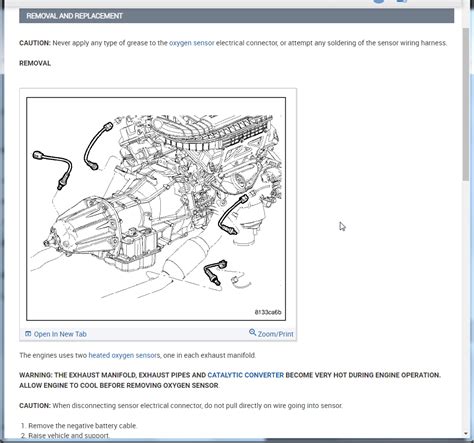 REMOVAL AND REPLACEMENT

CAUTION: Never apply any type of grease to the oxygen sensor electrical connector, or attempt any soldering of the sensor wiring harness.

REMOVAL

8133ca6b

Open In New Tab

Zoom/Print

The engines uses two heated oxygen sensors, one in each exhaust manifold.

WARNING: THE EXHAUST MANIFOLD, EXHAUST PIPES AND CATALYTIC CONVERTER BECOME VERY HOT DURING ENGINE OPERATION. ALLOW ENGINE TO COOL BEFORE REMOVING OXYGEN SENSOR.

CAUTION: When disconnecting sensor electrical connector, do not pull directly on wire going into sensor.

1. Remove the negative battery cable.
2. Raise vehicle and support.