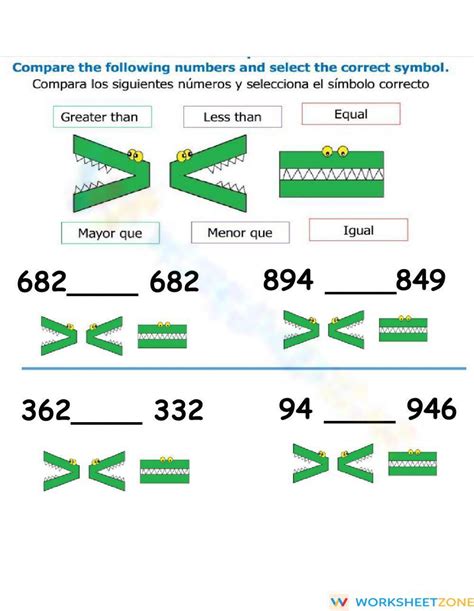 Compare the following numbers and select the correct symbol.

Compara los siguientes números y selecciona el símbolo correcto

Greater than

Less than

Equal

Mayor que

Menor que

Igual

682_____ 682

894 _____849

362_____ 332

94 _____ 946

WORKSHEETZONE