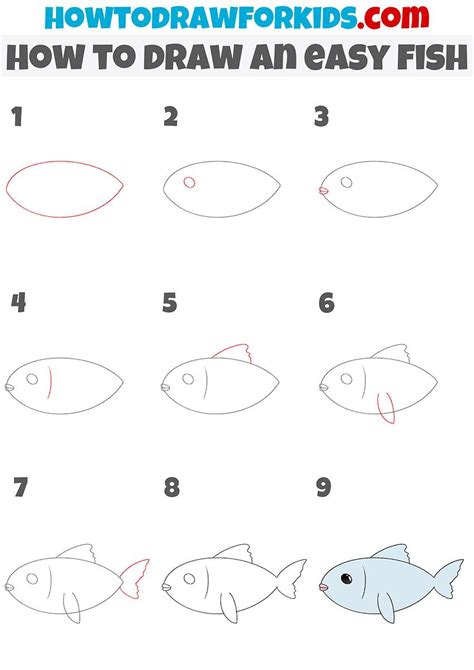 HOWTODRAWFORKIDS.com
HOW TO DRAW AN EASY FISH

1

2

3

4

5

6

7

8

9