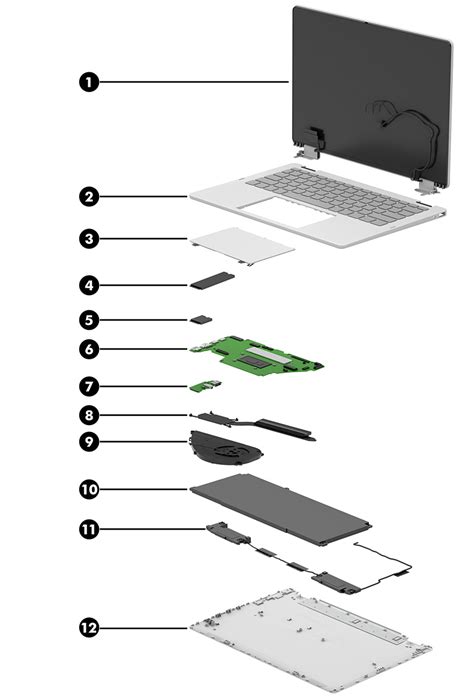 1
2
3
4
5
6
7
8
9
10
11
12