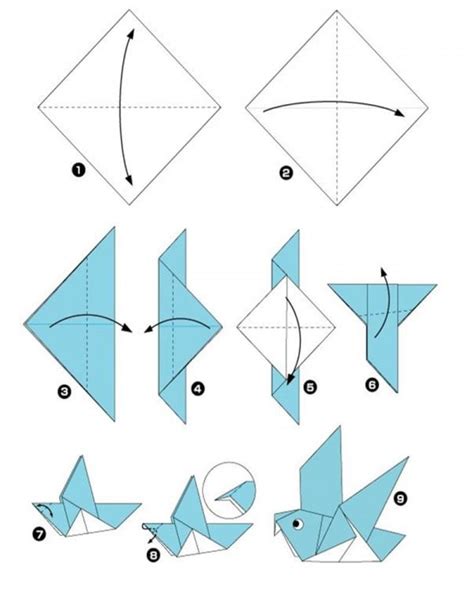 1

2

3

4

5

6

7

8

9