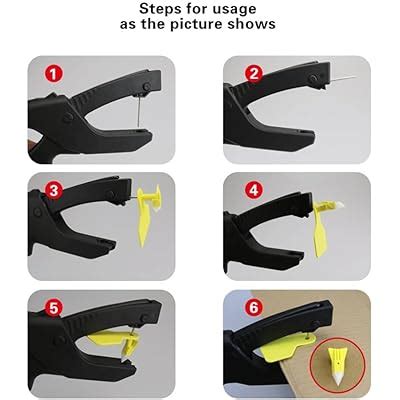 Steps for usage
as the picture shows

1

2

3

4

5

6