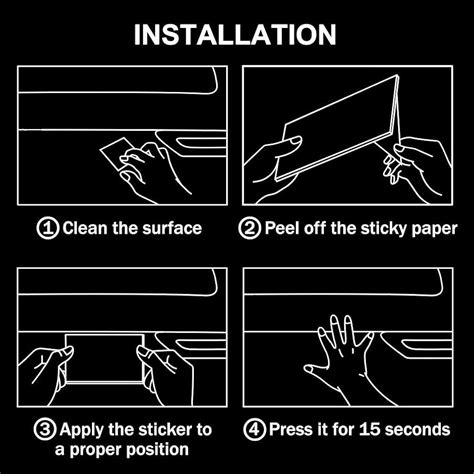 INSTALLATION

① Clean the surface

② Peel off the sticky paper

③ Apply the sticker to a proper position

④ Press it for 15 seconds