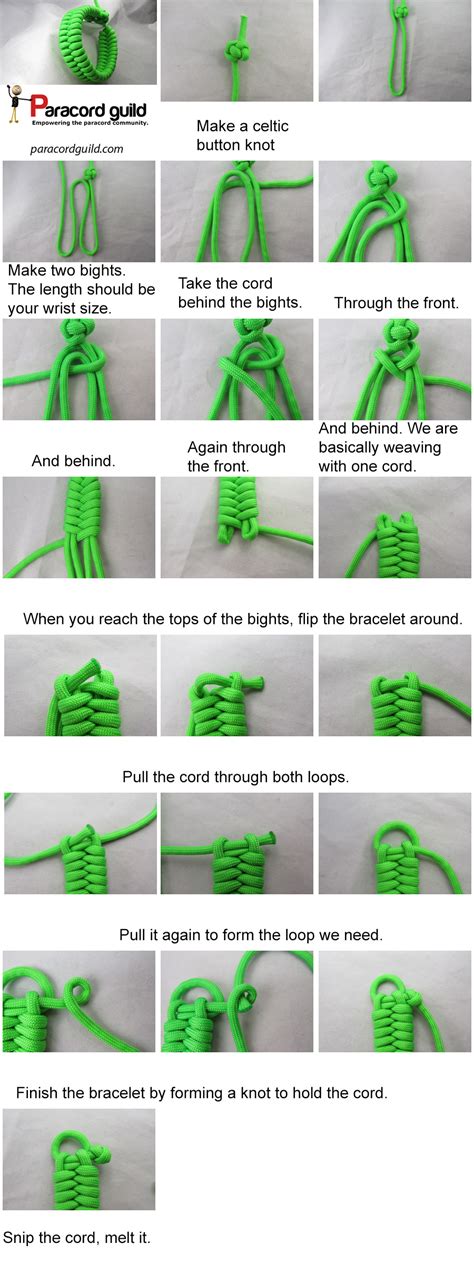 Paracord guild
Empowering the paracord community.

paracordguild.com

Make a celtic button knot

Make two bights. The length should be your wrist size.

Take the cord behind the bights.

Through the front.

And behind.

Again through the front.

And behind. We are basically weaving with one cord.

When you reach the tops of the bights, flip the bracelet around.

Pull the cord through both loops.

Pull it again to form the loop we need.

Finish the bracelet by forming a knot to hold the cord.

Snip the cord, melt it.