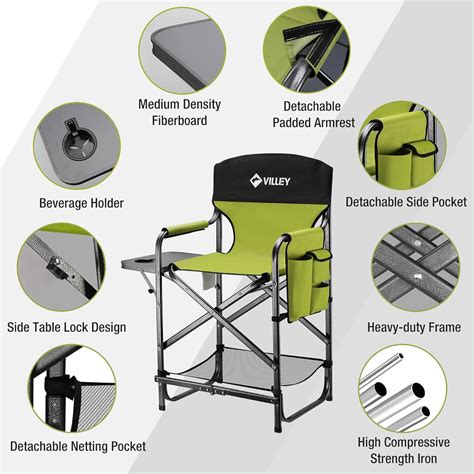 Medium Density Fiberboard

Detachable Padded Armrest

Beverage Holder

VILLEY

Detachable Side Pocket

Side Table Lock Design

Heavy-duty Frame

Detachable Netting Pocket

High Compressive Strength Iron