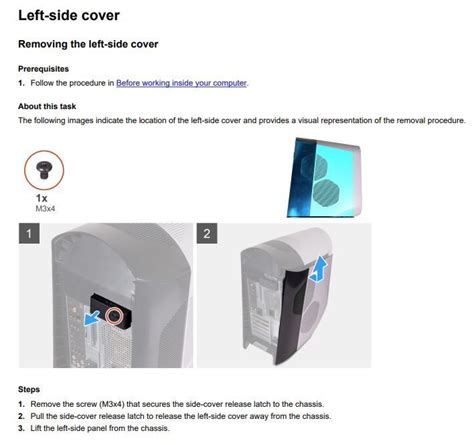 Left-side cover

Removing the left-side cover

Prerequisites

1. Follow the procedure in Before working inside your computer.

About this task

The following images indicate the location of the left-side cover and provides a visual representation of the removal procedure.

1x
M3x4

1

2

Steps

1. Remove the screw (M3x4) that secures the side-cover release latch to the chassis.
2. Pull the side-cover release latch to release the left-side cover away from the chassis.
3. Lift the left-side panel from the chassis.