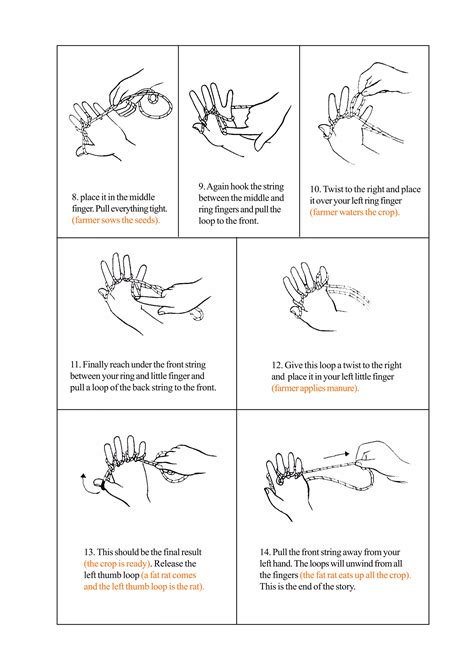 8. place it in the middle finger. Pull everything tight. (farmer sows the seeds).

9. Again hook the string between the middle and ring fingers and pull the loop to the front.

10. Twist to the right and place it over your left ring finger (farmer waters the crop).

11. Finally reach under the front string between your ring and little finger and pull a loop of the back string to the front.

12. Give this loop a twist to the right and place it in your left little finger (farmer applies manure).

13. This should be the final result (the crop is ready). Release the left thumb loop (a fat rat comes and the left thumb loop is the rat).

14. Pull the front string away from your left hand. The loops will unwind from all the fingers (the fat rat eats up all the crop). This is the end of the story.