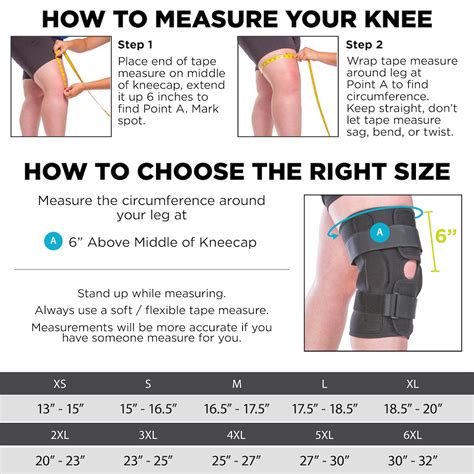 HOW TO MEASURE YOUR KNEE

Step 1
Place end of tape measure on middle of kneecap, extend it up 6 inches to find Point A. Mark spot.

Step 2
Wrap tape measure around leg at Point A to find circumference. Keep straight, don't let tape measure sag, bend, or twist.

HOW TO CHOOSE THE RIGHT SIZE

Measure the circumference around your leg at

A 6" Above Middle of Kneecap

Stand up while measuring.
Always use a soft / flexible tape measure.
Measurements will be more accurate if you have someone measure for you.

A
6"

| XS | S | M | L | XL |
|---|---|---|---|---|
| 13" - 15" | 15" - 16.5" | 16.5" - 17.5" | 17.5" - 18.5" | 18.5" - 20" |

| 2XL | 3XL | 4XL | 5XL | 6XL |
|---|---|---|---|---|
| 20" - 23" | 23" - 25" | 25" - 27" | 27" - 30" | 30" - 32" |