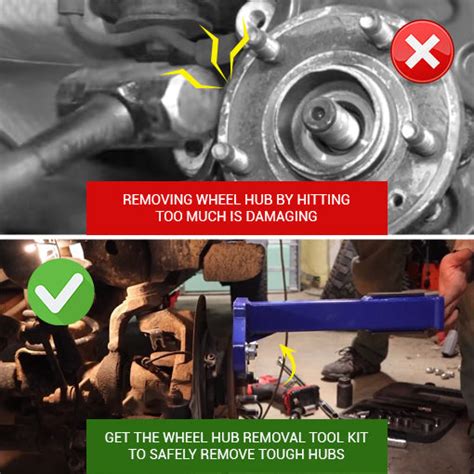 REMOVING WHEEL HUB BY HITTING TOO MUCH IS DAMAGING

GET THE WHEEL HUB REMOVAL TOOL KIT TO SAFELY REMOVE TOUGH HUBS