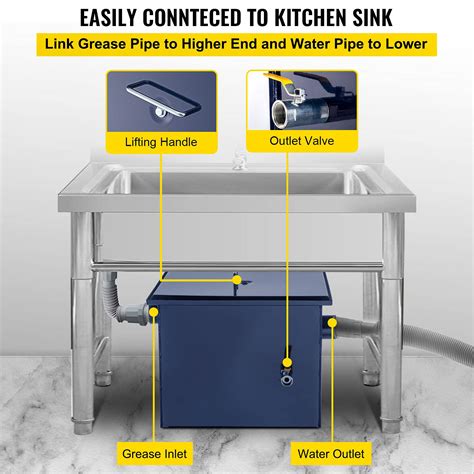 EASILY CONNTECED TO KITCHEN SINK

Link Grease Pipe to Higher End and Water Pipe to Lower

Lifting Handle

Outlet Valve

Grease Inlet

Water Outlet