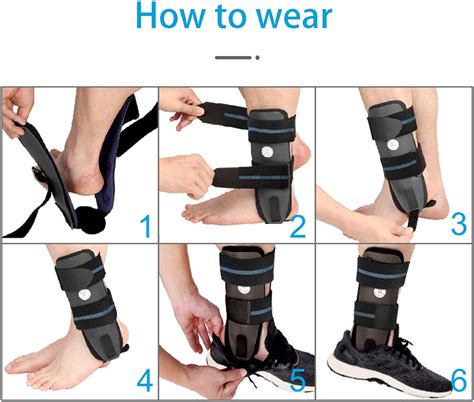 How to wear

1

2

3

4

5

6