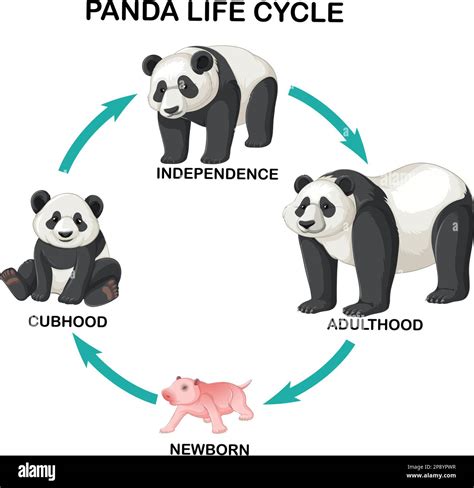 PANDA LIFE CYCLE

INDEPENDENCE

ADULTHOOD

NEWBORN

CUBHOOD

alamy

Image ID: 2P8YPWR
www.alamy.com