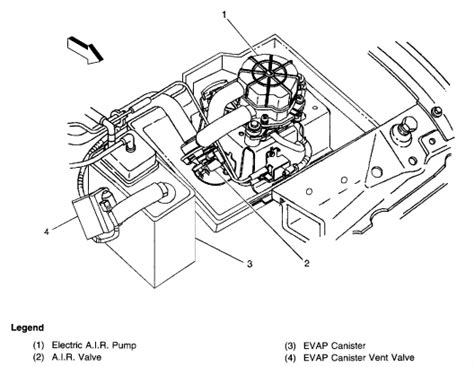 1

4

3

2

Legend

(1) Electric A.I.R. Pump
(2) A.I.R. Valve

(3) EVAP Canister
(4) EVAP Canister Vent Valve