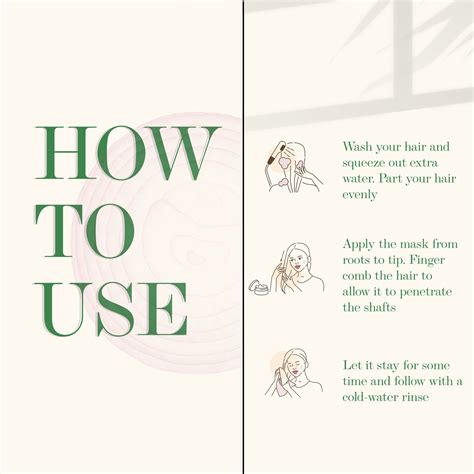 HOW
TO
USE

Wash your hair and squeeze out extra water. Part your hair evenly

Apply the mask from roots to tip. Finger comb the hair to allow it to penetrate the shafts

Let it stay for some time and follow with a cold-water rinse