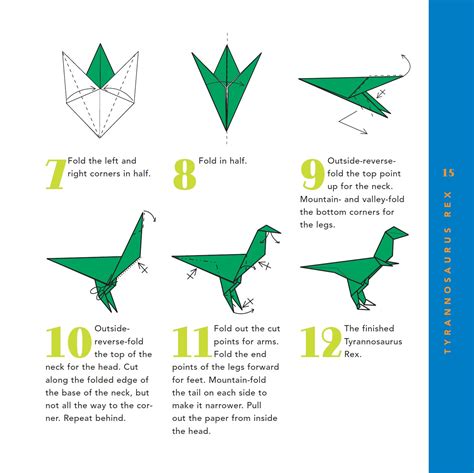 7 Fold the left and right corners in half.

8 Fold in half.

9 Outside-reverse-fold the top point up for the neck. Mountain- and valley-fold the bottom corners for the legs.

10 Outside-reverse-fold the top of the neck for the head. Cut along the folded edge of the base of the neck, but not all the way to the corner. Repeat behind.

11 Fold out the cut points for arms. Fold the end points of the legs forward for feet. Mountain-fold the tail on each side to make it narrower. Pull out the paper from inside the head.

12 The finished Tyrannosaurus Rex.

15

TYRANNOSAURUS REX