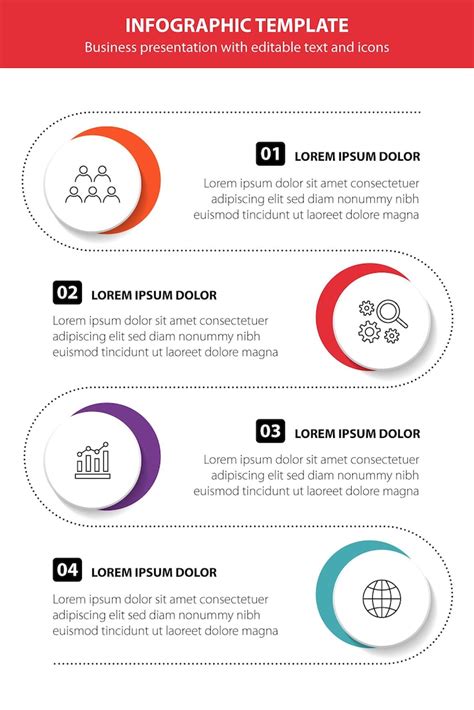 INFOGRAPHIC TEMPLATE
Business presentation with editable text and icons

01 LOREM IPSUM DOLOR
Lorem ipsum dolor sit amet consectetuer adipiscing elit sed diam nonummy nibh euismod tincidunt ut laoreet dolore magna

02 LOREM IPSUM DOLOR
Lorem ipsum dolor sit amet consectetuer adipiscing elit sed diam nonummy nibh euismod tincidunt ut laoreet dolore magna

03 LOREM IPSUM DOLOR
Lorem ipsum dolor sit amet consectetuer adipiscing elit sed diam nonummy nibh euismod tincidunt ut laoreet dolore magna

04 LOREM IPSUM DOLOR
Lorem ipsum dolor sit amet consectetuer adipiscing elit sed diam nonummy nibh euismod tincidunt ut laoreet dolore magna