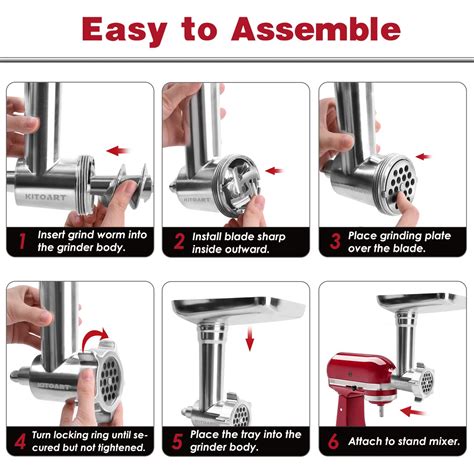 Easy to Assemble

KITOART

1 Insert grind worm into the grinder body.

KITOART

2 Install blade sharp inside outward.

3 Place grinding plate over the blade.

KITOART

4 Turn locking ring until secured but not tightened.

KITOART

5 Place the tray into the grinder body.

6 Attach to stand mixer.