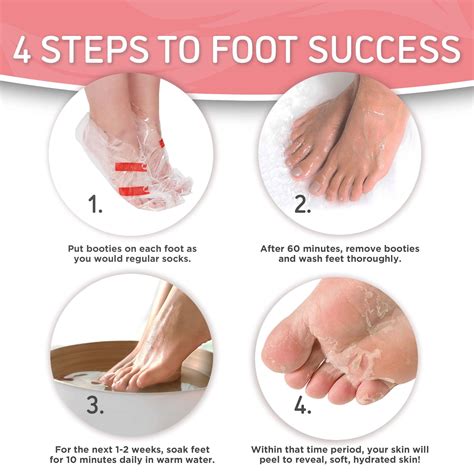 4 STEPS TO FOOT SUCCESS

1.

Put booties on each foot as you would regular socks.

2.

After 60 minutes, remove booties and wash feet thoroughly.

3.

For the next 1-2 weeks, soak feet for 10 minutes daily in warm water.

4.

Within that time period, your skin will peel to reveal, soft, hydrated skin!