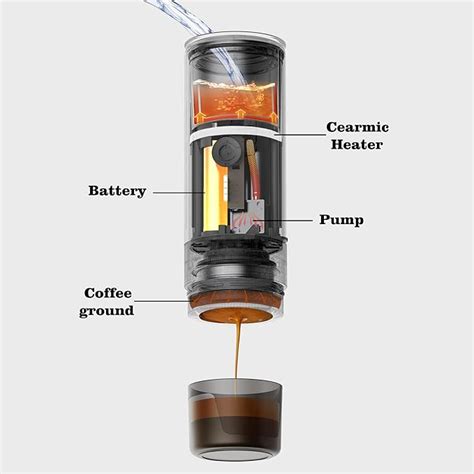 Cearmic Heater

Battery

Pump

Coffee ground