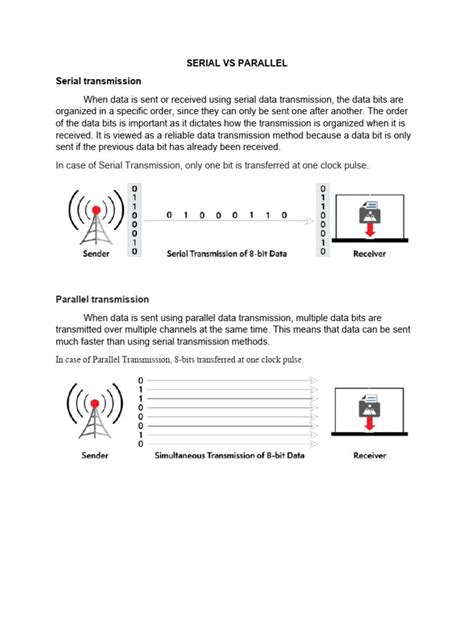 SERIAL VS PARALLEL

Serial transmission

When data is sent or received using serial data transmission, the data bits are organized in a specific order, since they can only be sent one after another. The order of the data bits is important as it dictates how the transmission is organized when it is received. It is viewed as a reliable data transmission method because a data bit is only sent if the previous data bit has already been received.

In case of Serial Transmission, only one bit is transferred at one clock pulse.

0
1
1
0
0
0
1
0

0 1 0 0 0 1 1 0

0
1
1
0
0
0
1
0

Sender

Serial Transmission of 8-bit Data

Receiver

Parallel transmission

When data is sent using parallel data transmission, multiple data bits are transmitted over multiple channels at the same time. This means that data can be sent much faster than using serial transmission methods.

In case of Parallel Transmission, 8-bits transferred at one clock pulse.

0
1
1
0
0
0
1
0

Sender

Simultaneous Transmission of 8-bit Data

Receiver