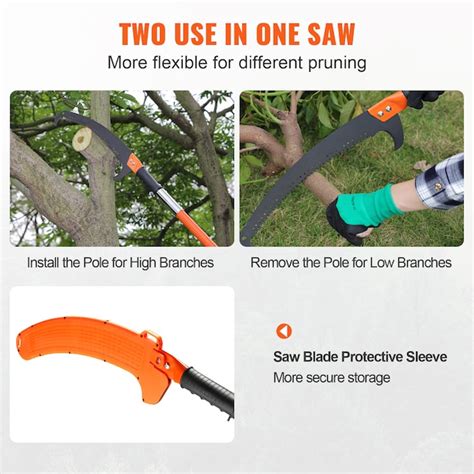 TWO USE IN ONE SAW
More flexible for different pruning

Install the Pole for High Branches

Remove the Pole for Low Branches

Saw Blade Protective Sleeve
More secure storage