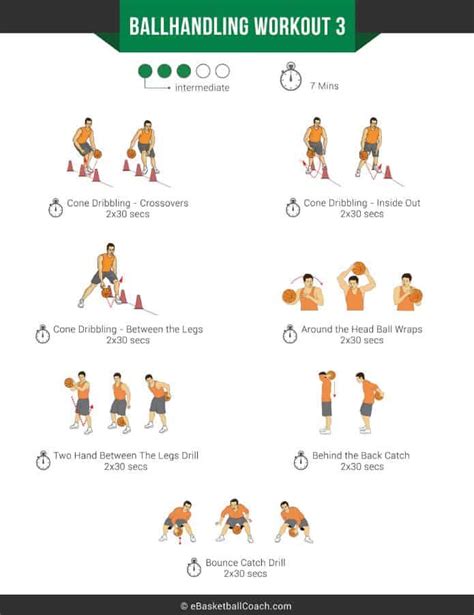 BALLHANDLING WORKOUT 3

intermediate

7 Mins

Cone Dribbling - Crossovers
2x30 secs

Cone Dribbling - Inside Out
2x30 secs

Cone Dribbling - Between the Legs
2x30 secs

Around the Head Ball Wraps
2x30 secs

Two Hand Between The Legs Drill
2x30 secs

Behind the Back Catch
2x30 secs

Bounce Catch Drill
2x30 secs

© eBasketballCoach.com