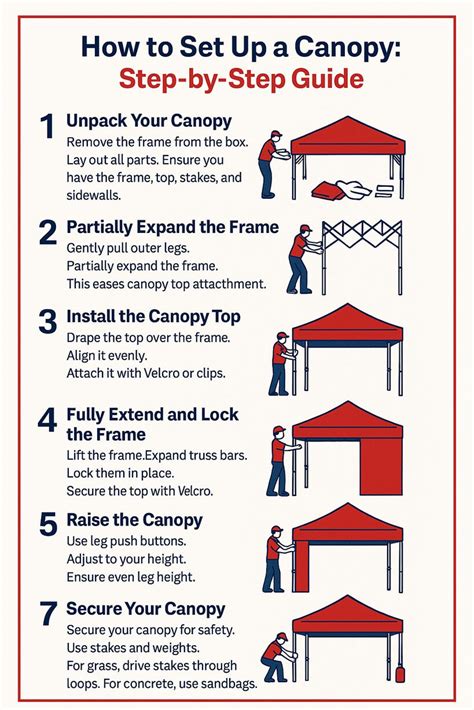 How to Set Up a Canopy:
Step-by-Step Guide

1 Unpack Your Canopy
Remove the frame from the box. Lay out all parts. Ensure you have the frame, top, stakes, and sidewalls.

2 Partially Expand the Frame
Gently pull outer legs. Partially expand the frame. This eases canopy top attachment.

3 Install the Canopy Top
Drape the top over the frame. Align it evenly. Attach it with Velcro or clips.

4 Fully Extend and Lock the Frame
Lift the frame.Expand truss bars. Lock them in place. Secure the top with Velcro.

5 Raise the Canopy
Use leg push buttons. Adjust to your height. Ensure even leg height.

7 Secure Your Canopy
Secure your canopy for safety. Use stakes and weights. For grass, drive stakes through loops. For concrete, use sandbags.