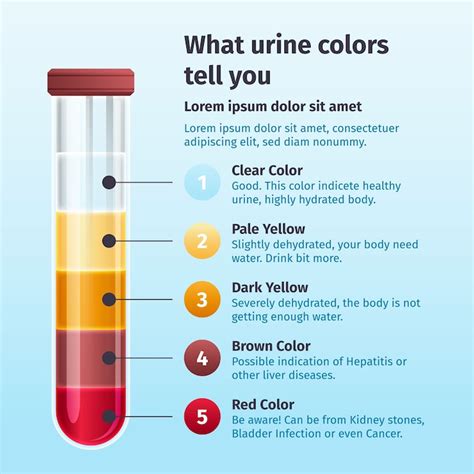 What urine colors tell you

Lorem ipsum dolor sit amet

Lorem ipsum dolor sit amet, consectetuer adipiscing elit, sed diam nonummy.

1
Clear Color
Good. This color indicete healthy urine, highly hydrated body.

2
Pale Yellow
Slightly dehydrated, your body need water. Drink bit more.

3
Dark Yellow
Severely dehydrated, the body is not getting enough water.

4
Brown Color
Possible indication of Hepatitis or other liver diseases.

5
Red Color
Be aware! Can be from Kidney stones, Bladder Infection or even Cancer.