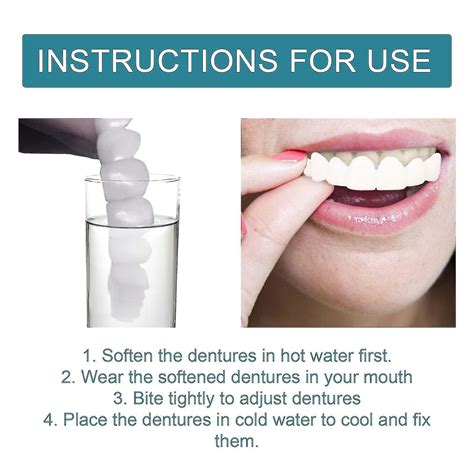 INSTRUCTIONS FOR USE

1. Soften the dentures in hot water first.
2. Wear the softened dentures in your mouth
3. Bite tightly to adjust dentures
4. Place the dentures in cold water to cool and fix them.