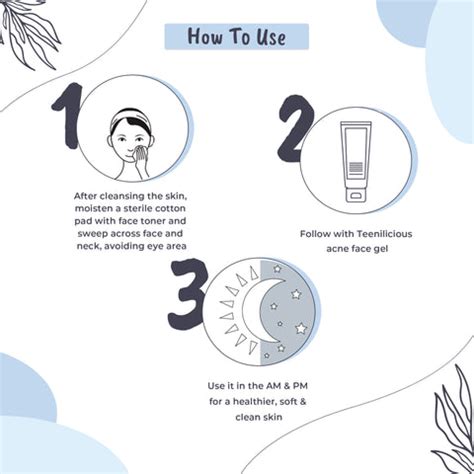 How To Use

1

After cleansing the skin, moisten a sterile cotton pad with face toner and sweep across face and neck, avoiding eye area

2

Follow with Teenilicious acne face gel

3

Use it in the AM & PM for a healthier, soft & clean skin