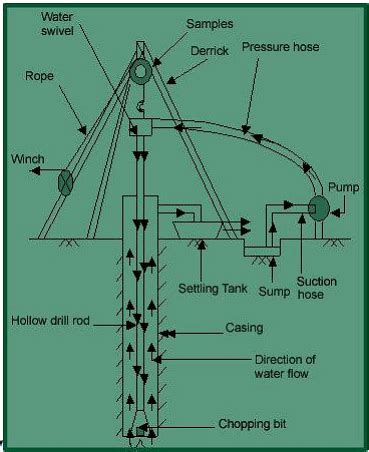 Water swivel
Samples
Derrick
Pressure hose
Rope
Winch
Pump
Settling Tank
Sump
Suction hose
Hollow drill rod
Casing
Direction of water flow
Chopping bit