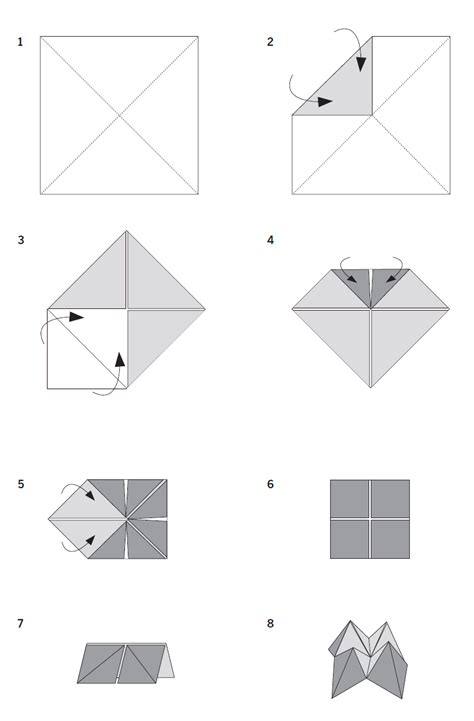 1

2

3

4

5

6

7

8