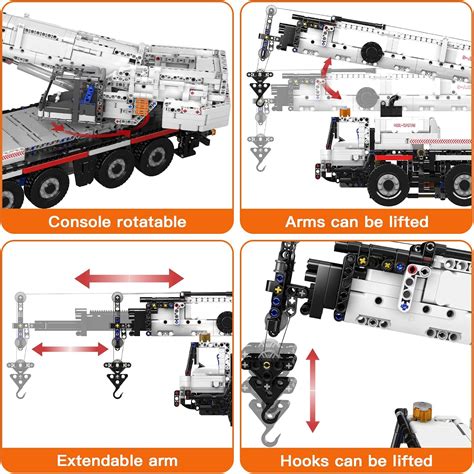 Console rotatable

Arms can be lifted

Extendable arm

Hooks can be lifted