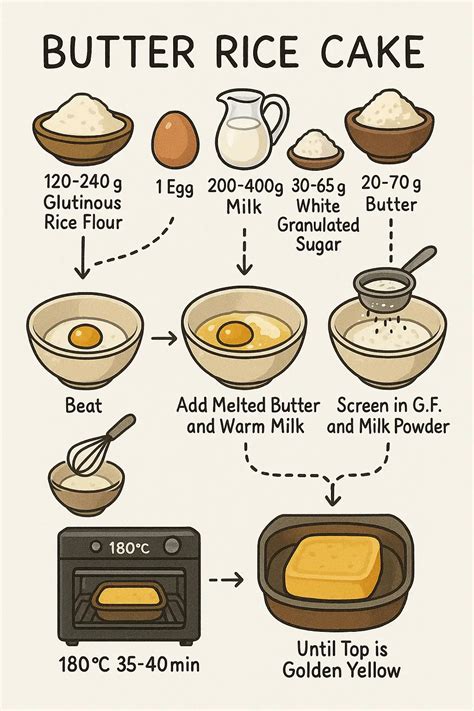 BUTTER RICE CAKE

120-240 g Glutinous Rice Flour

1 Egg

200-400g Milk

30-65 g White Granulated Sugar

20-70 g Butter

Beat

Add Melted Butter and Warm Milk

Screen in G.F. and Milk Powder

180°C

180°C 35-40 min

Until Top is Golden Yellow