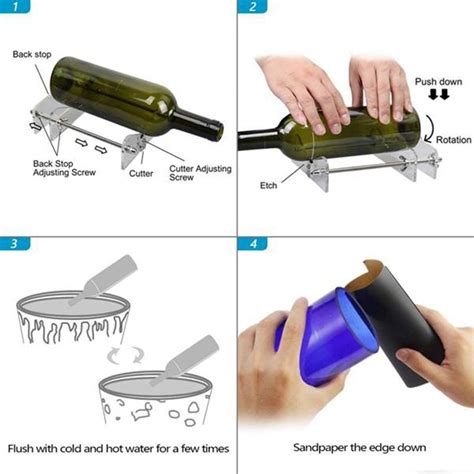 1

Back stop

Back Stop Adjusting Screw

Cutter

Cutter Adjusting Screw

2

Push down

Rotation

Etch

3

Flush with cold and hot water for a few times

4

Sandpaper the edge down