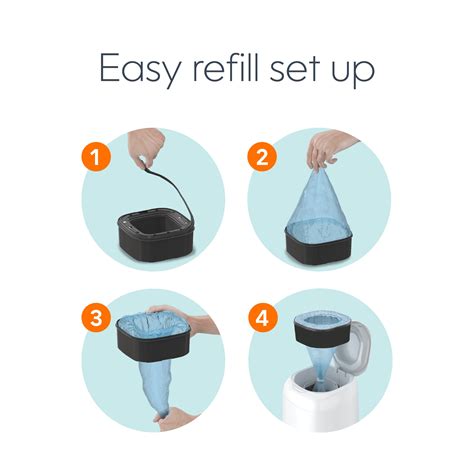 Easy refill set up

1

2

3

4