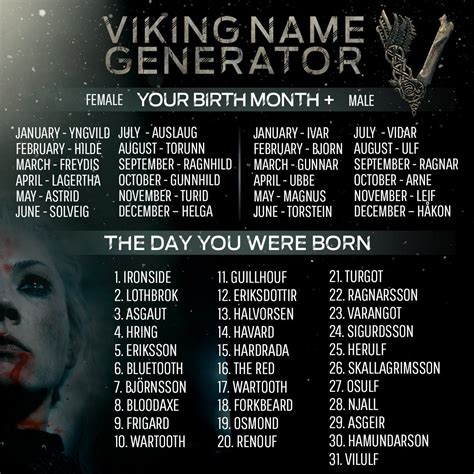 VIKING NAME GENERATOR

FEMALE YOUR BIRTH MONTH + MALE

JANUARY - YNGVILD
FEBRUARY - HILDE
MARCH - FREYDIS
APRIL - LAGERTHA
MAY - ASTRID
JUNE - SOLVEIG

JULY - AUSLAUG
AUGUST - TORUNN
SEPTEMBER - RAGNHILD
OCTOBER - GUNNHILD
NOVEMBER - TURID
DECEMBER – HELGA

JANUARY - IVAR
FEBRUARY - BJORN
MARCH - GUNNAR
APRIL - UBBE
MAY - MAGNUS
JUNE - TORSTEIN

JULY - VIDAR
AUGUST - ULF
SEPTEMBER - RAGNAR
OCTOBER - ARNE
NOVEMBER - LEIF
DECEMBER – HÅKON

THE DAY YOU WERE BORN

1. IRONSIDE
2. LOTHBROK
3. ASGAUT
4. HRING
5. ERIKSSON
6. BLUETOOTH
7. BJÖRNSSON
8. BLOODAXE
9. FRIGARD
10. WARTOOTH

11. GUILLHOUF
12. ERIKSDOTTIR
13. HALVORSEN
14. HAVARD
15. HARDRADA
16. THE RED
17. WARTOOTH
18. FORKBEARD
19. OSMOND
20. RENOUF

21. TURGOT
22. RAGNARSSON
23. VARANGOT
24. SIGURDSSON
25. HERULF
26. SKALLAGRIMSSON
27. OSULF
28. NJALL
29. ASGEIR
30. HAMUNDARSON
31. VILULF