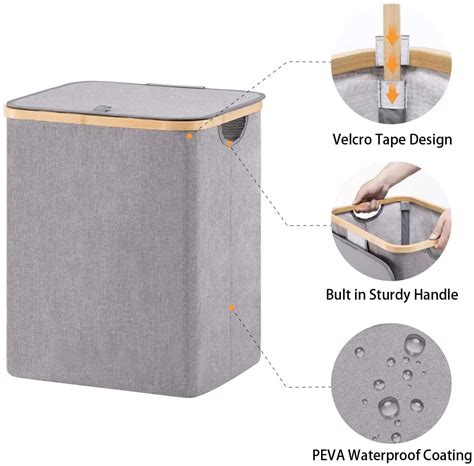 Velcro Tape Design

Bult in Sturdy Handle

PEVA Waterproof Coating