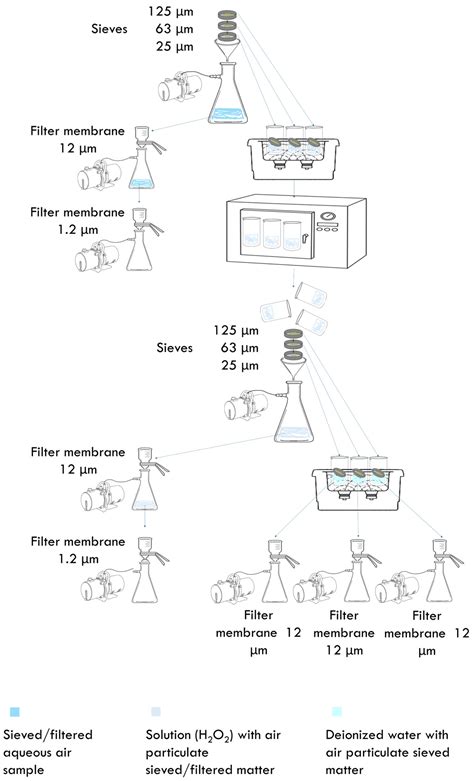 Sieves
125 µm
63 µm
25 µm

Filter membrane
12 µm

Filter membrane
1.2 µm

Sieves
125 µm
63 µm
25 µm

Filter membrane
12 µm

Filter membrane
1.2 µm

Filter membrane 12 µm

Filter membrane 12 µm

Filter membrane 12 µm

Sieved/filtered aqueous air sample

Solution ($H_2O_2$) with air particulate sieved/filtered matter

Deionized water with air particulate sieved matter