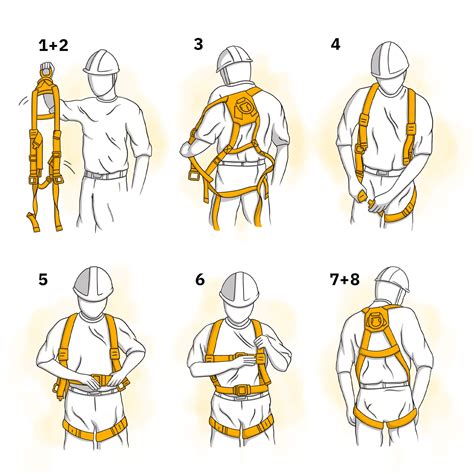 1+2

3

4

5

6

7+8