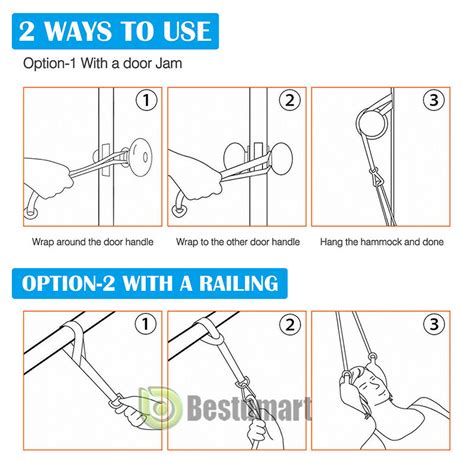 2 WAYS TO USE

Option-1 With a door Jam

1

2

3

Wrap around the door handle

Wrap to the other door handle

Hang the hammock and done

OPTION-2 WITH A RAILING

1

2

3

Bestomart