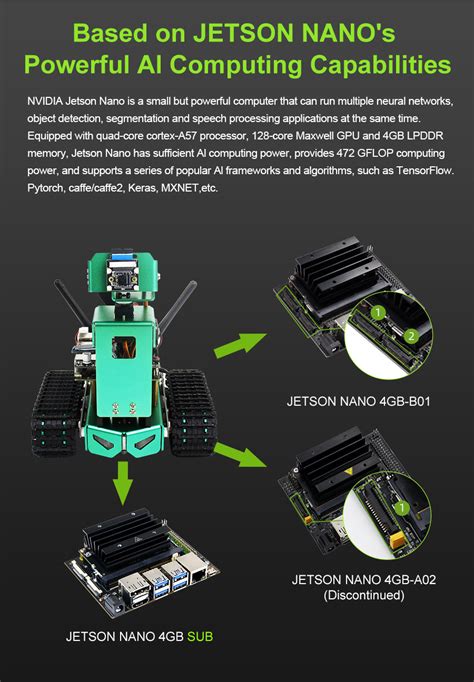 Based on JETSON NANO's Powerful AI Computing Capabilities

NVIDIA Jetson Nano is a small but powerful computer that can run multiple neural networks, object detection, segmentation and speech processing applications at the same time. Equipped with quad-core cortex-A57 processor, 128-core Maxwell GPU and 4GB LPDDR memory, Jetson Nano has sufficient AI computing power, provides 472 GFLOP computing power, and supports a series of popular AI frameworks and algorithms, such as TensorFlow. Pytorch, caffe/caffe2, Keras, MXNET,etc.

1
2
JETSON NANO 4GB-B01

1
JETSON NANO 4GB-A02 (Discontinued)

JETSON NANO 4GB SUB