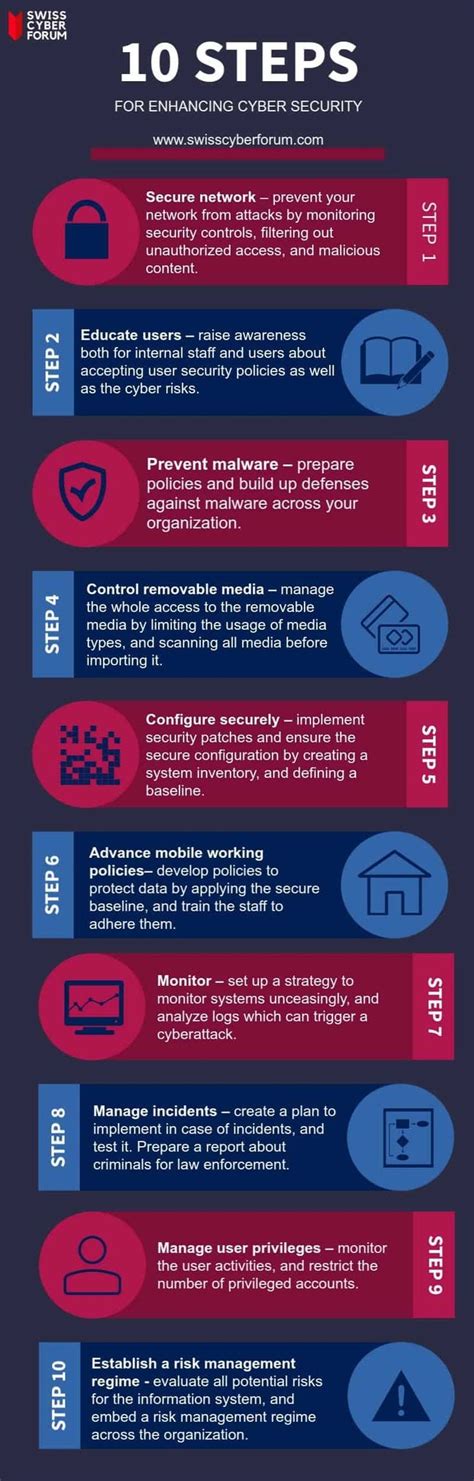 SWISS CYBER FORUM

10 STEPS

FOR ENHANCING CYBER SECURITY

www.swisscyberforum.com

Secure network – prevent your network from attacks by monitoring security controls, filtering out unauthorized access, and malicious content.

STEP 1

STEP 2

Educate users – raise awareness both for internal staff and users about accepting user security policies as well as the cyber risks.

Prevent malware – prepare policies and build up defenses against malware across your organization.

STEP 3

STEP 4

Control removable media – manage the whole access to the removable media by limiting the usage of media types, and scanning all media before importing it.

Configure securely – implement security patches and ensure the secure configuration by creating a system inventory, and defining a baseline.

STEP 5

STEP 6

Advance mobile working policies– develop policies to protect data by applying the secure baseline, and train the staff to adhere them.

Monitor – set up a strategy to monitor systems unceasingly, and analyze logs which can trigger a cyberattack.

STEP 7

STEP 8

Manage incidents – create a plan to implement in case of incidents, and test it. Prepare a report about criminals for law enforcement.

Manage user privileges – monitor the user activities, and restrict the number of privileged accounts.

STEP 9

STEP 10

Establish a risk management regime - evaluate all potential risks for the information system, and embed a risk management regime across the organization.